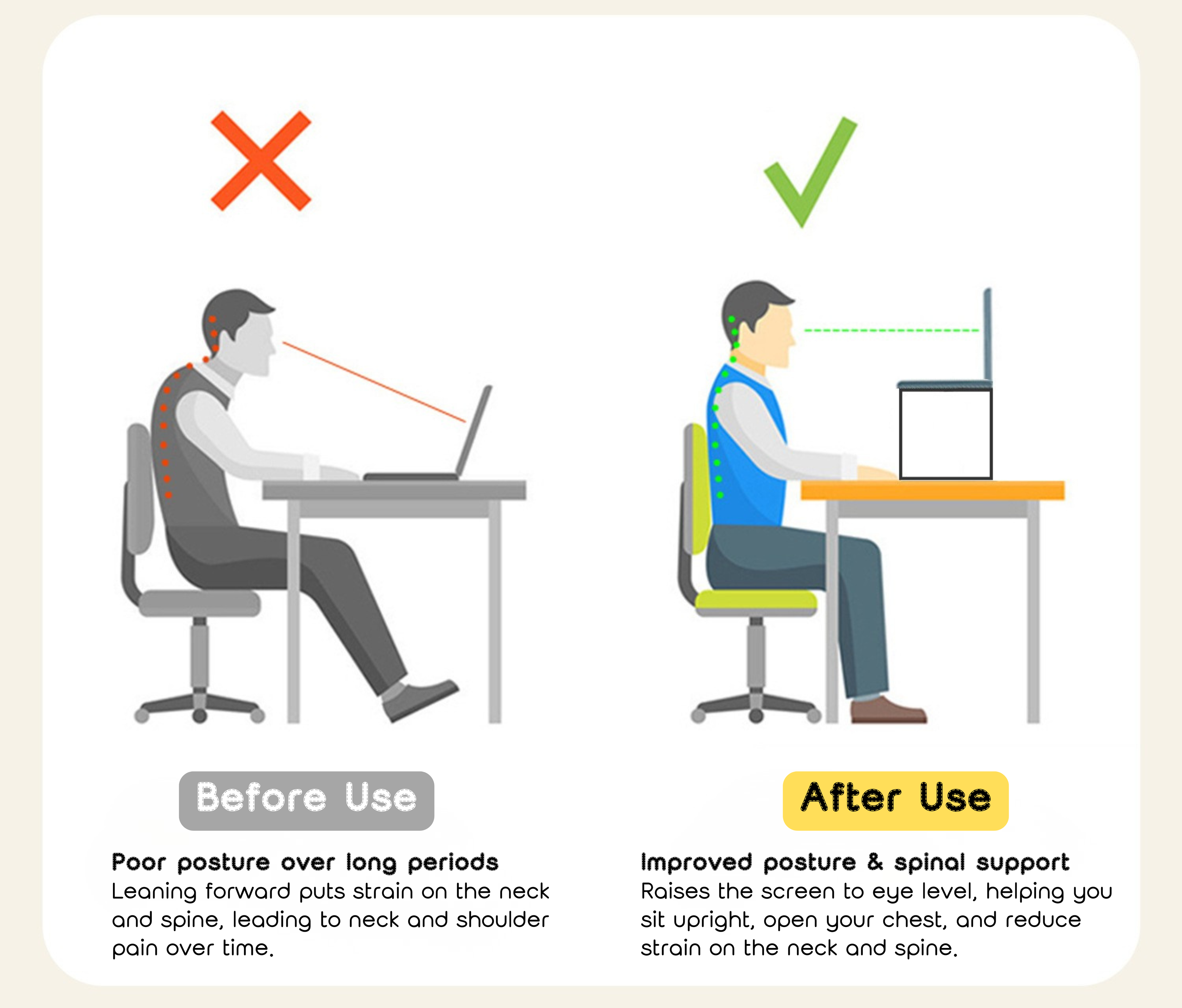 Before Use

Poor posture over long periods
Leaning forward puts strain on the neck and spine, leading to neck and shoulder pain over time.

After Use

Improved posture & spinal support
Raises the screen to eye level, helping you sit upright, open your chest, and reduce strain on the neck and spine.